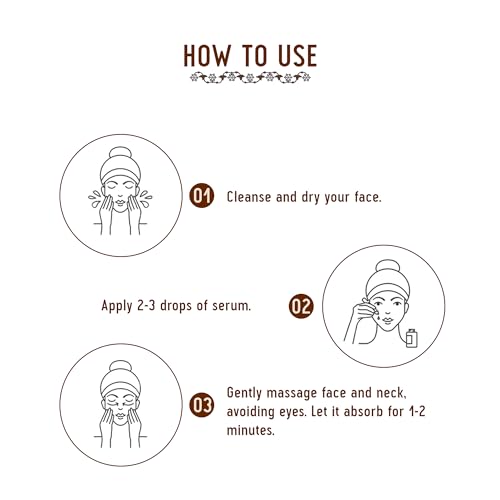 HOW TO USE

01 Cleanse and dry your face.

Apply 2-3 drops of serum. 02

03 Gently massage face and neck, avoiding eyes. Let it absorb for 1-2 minutes.