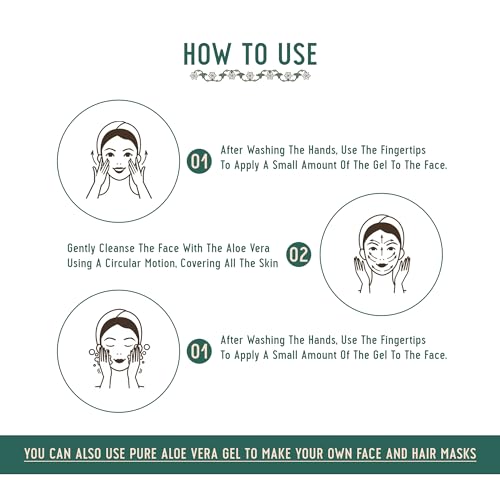 HOW TO USE

01 After Washing The Hands, Use The Fingertips To Apply A Small Amount Of The Gel To The Face.

Gently Cleanse The Face With The Aloe Vera Using A Circular Motion, Covering All The Skin 02

01 After Washing The Hands, Use The Fingertips To Apply A Small Amount Of The Gel To The Face.

YOU CAN ALSO USE PURE ALOE VERA GEL TO MAKE YOUR OWN FACE AND HAIR MASKS