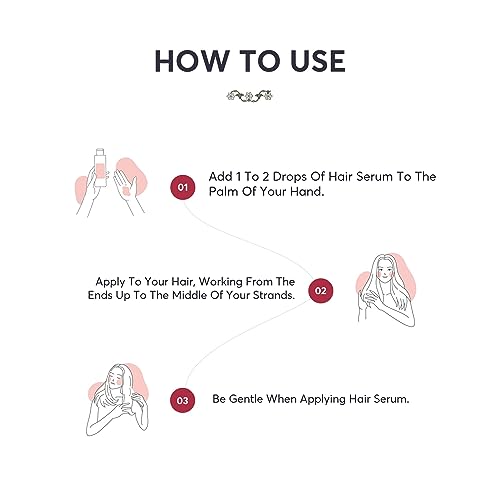 HOW TO USE

01

Add 1 To 2 Drops Of Hair Serum To The Palm Of Your Hand.

Apply To Your Hair, Working From The Ends Up To The Middle Of Your Strands.

02

03

Be Gentle When Applying Hair Serum.