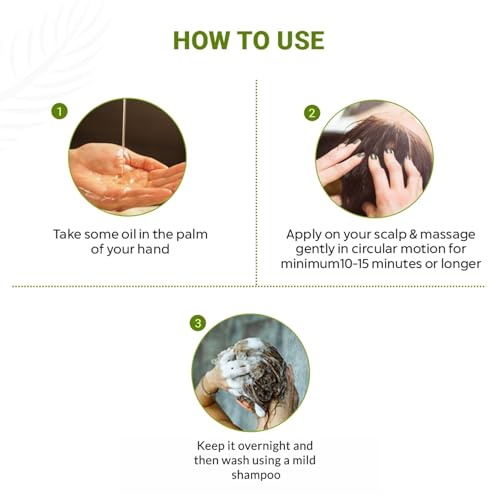 HOW TO USE

1

Take some oil in the palm of your hand

2

Apply on your scalp & massage gently in circular motion for minimum10-15 minutes or longer

3

Keep it overnight and then wash using a mild shampoo