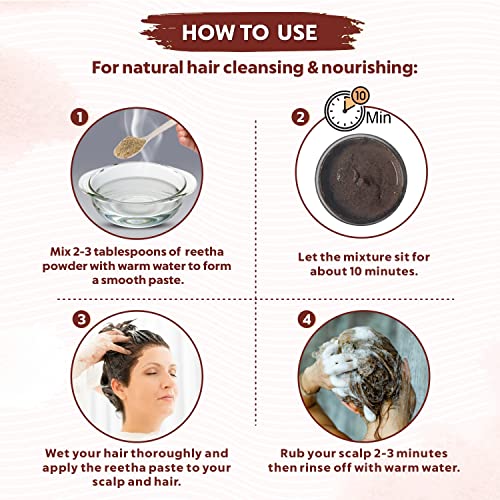 HOW TO USE

For natural hair cleansing & nourishing:

1

Mix 2-3 tablespoons of reetha powder with warm water to form a smooth paste.

2

10 Min

Let the mixture sit for about 10 minutes.

3

Wet your hair thoroughly and apply the reetha paste to your scalp and hair.

4

Rub your scalp 2-3 minutes then rinse off with warm water.