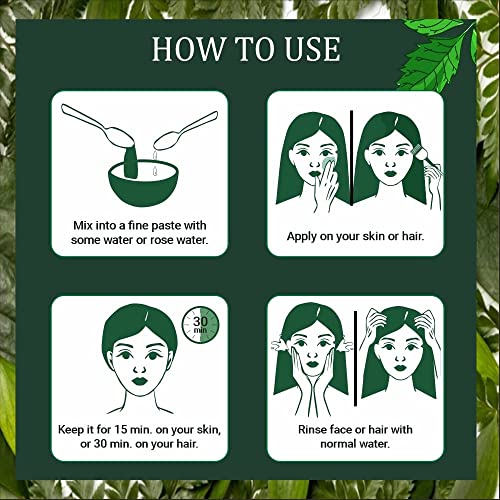 HOW TO USE

Mix into a fine paste with some water or rose water.

Apply on your skin or hair.

30 min

Keep it for 15 min. on your skin, or 30 min. on your hair.

Rinse face or hair with normal water.