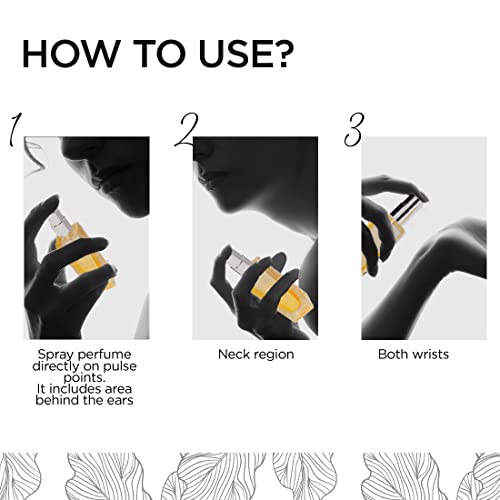 HOW TO USE?

1

Spray perfume directly on pulse points.
It includes area behind the ears

2

Neck region

3

Both wrists