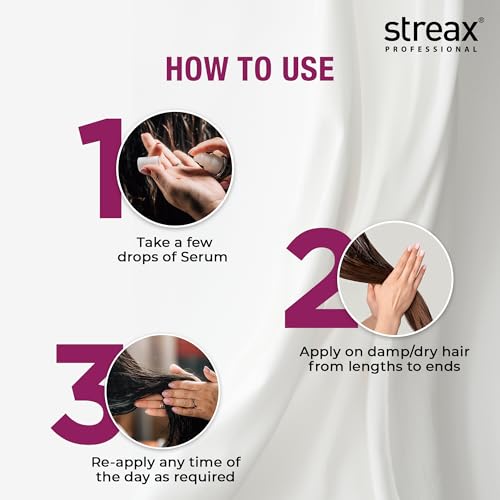 streax®
PROFESSIONAL

HOW TO USE

1
Take a few drops of Serum

2
Apply on damp/dry hair from lengths to ends

3
Re-apply any time of the day as required