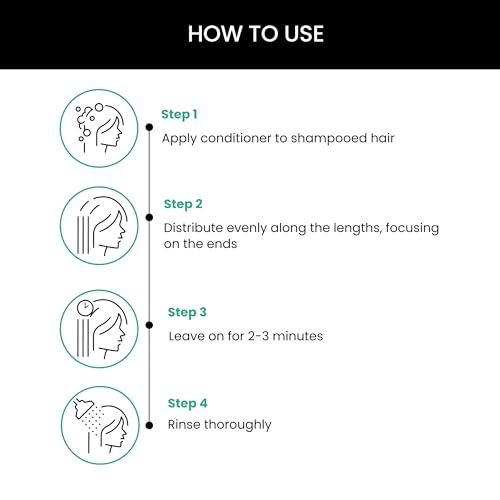 HOW TO USE

Step 1
Apply conditioner to shampooed hair

Step 2
Distribute evenly along the lengths, focusing on the ends

Step 3
Leave on for 2-3 minutes

Step 4
Rinse thoroughly