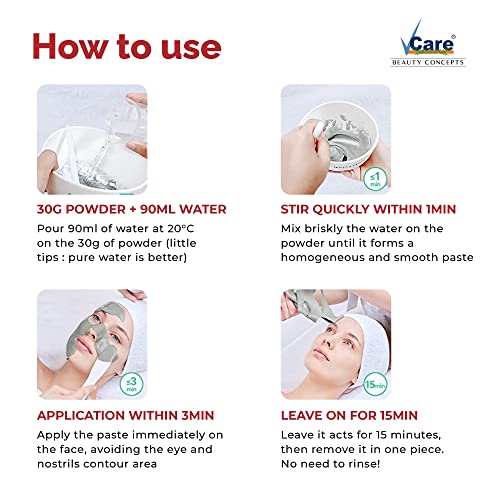 How to use

VCare®
BEAUTY CONCEPTS

30G POWDER + 90ML WATER
Pour 90ml of water at 20°C on the 30g of powder (little tips : pure water is better)

≤1 min

STIR QUICKLY WITHIN 1MIN
Mix briskly the water on the powder until it forms a homogeneous and smooth paste

≤3 min

APPLICATION WITHIN 3MIN
Apply the paste immediately on the face, avoiding the eye and nostrils contour area

15min

LEAVE ON FOR 15MIN
Leave it acts for 15 minutes, then remove it in one piece. No need to rinse!