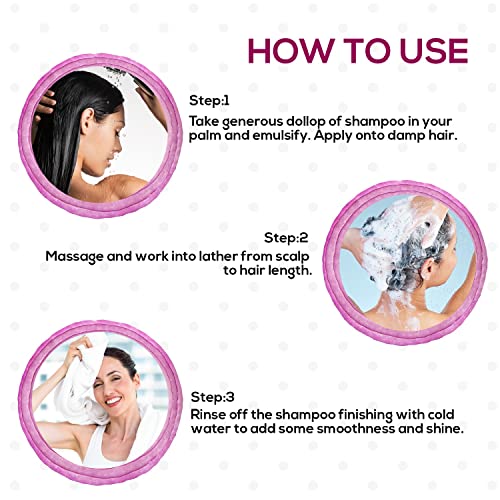 HOW TO USE

Step:1
Take generous dollop of shampoo in your palm and emulsify. Apply onto damp hair.

Step:2
Massage and work into lather from scalp to hair length.

Step:3
Rinse off the shampoo finishing with cold water to add some smoothness and shine.