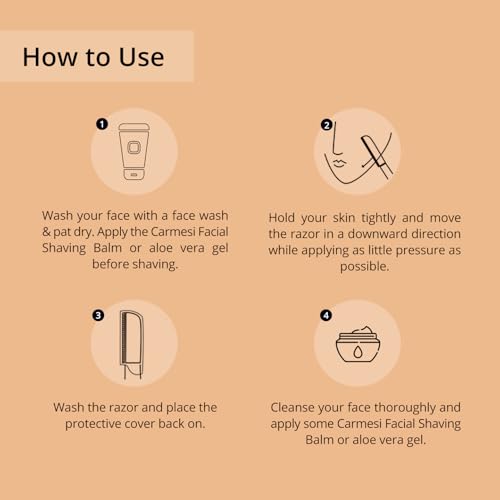 How to Use

1

Wash your face with a face wash & pat dry. Apply the Carmesi Facial Shaving Balm or aloe vera gel before shaving.

2

Hold your skin tightly and move the razor in a downward direction while applying as little pressure as possible.

3

Wash the razor and place the protective cover back on.

4

Cleanse your face thoroughly and apply some Carmesi Facial Shaving Balm or aloe vera gel.