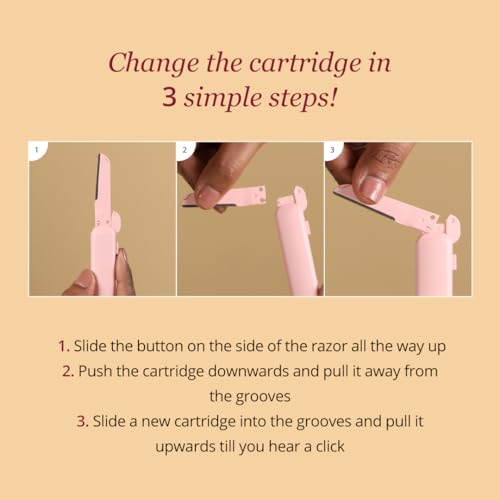 Change the cartridge in 3 simple steps!

1

2

3

1. Slide the button on the side of the razor all the way up

2. Push the cartridge downwards and pull it away from the grooves

3. Slide a new cartridge into the grooves and pull it upwards till you hear a click