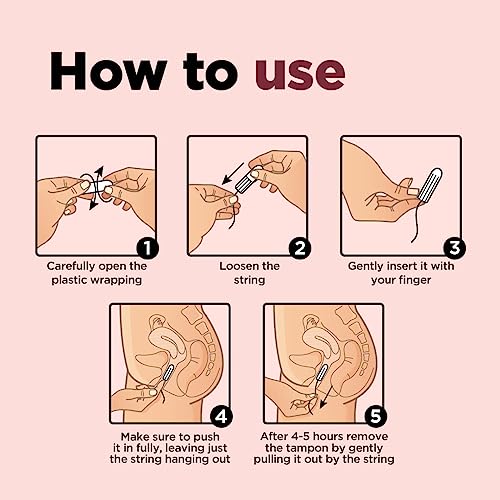 How to use

1
Carefully open the plastic wrapping

2
Loosen the string

3
Gently insert it with your finger

4
Make sure to push it in fully, leaving just the string hanging out

5
After 4-5 hours remove the tampon by gently pulling it out by the string