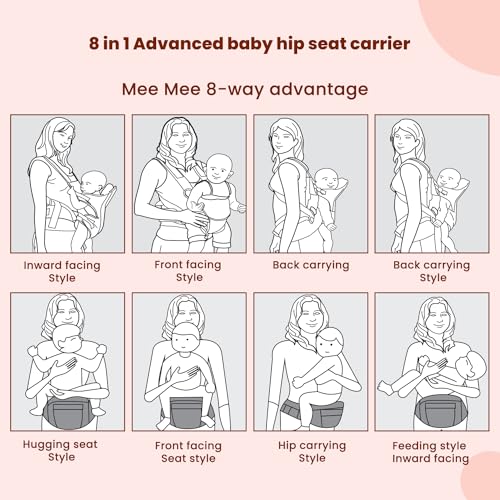 8 in 1 Advanced baby hip seat carrier

Mee Mee 8-way advantage

Inward facing Style

Front facing Style

Back carrying

Back carrying Style

Hugging seat Style

Front facing Seat style

Hip carrying Style

Feeding style Inward facing