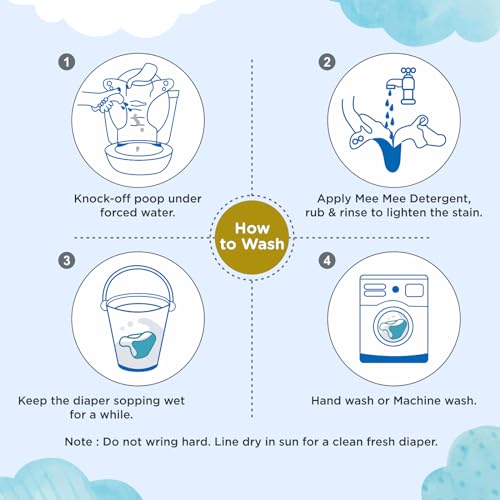 How to Wash

1

Knock-off poop under forced water.

2

Apply Mee Mee Detergent, rub & rinse to lighten the stain.

3

Keep the diaper sopping wet for a while.

4

Hand wash or Machine wash.

Note : Do not wring hard. Line dry in sun for a clean fresh diaper.