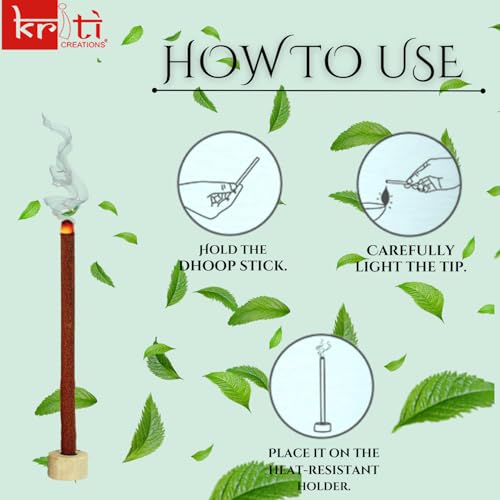 kriti CREATIONS®

HOW TO USE

HOLD THE DHOOP STICK.

CAREFULLY LIGHT THE TIP.

PLACE IT ON THE HEAT-RESISTANT HOLDER.