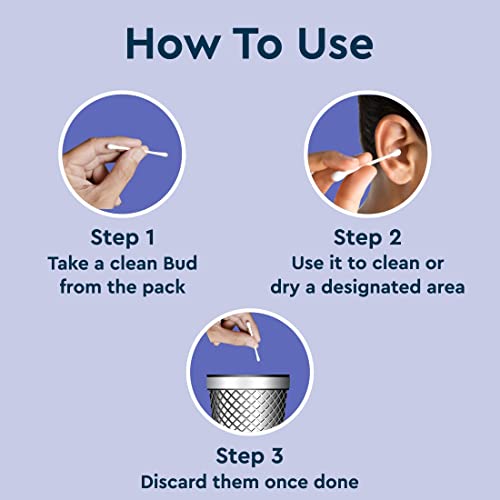 How To Use

Step 1
Take a clean Bud from the pack

Step 2
Use it to clean or dry a designated area

Step 3
Discard them once done