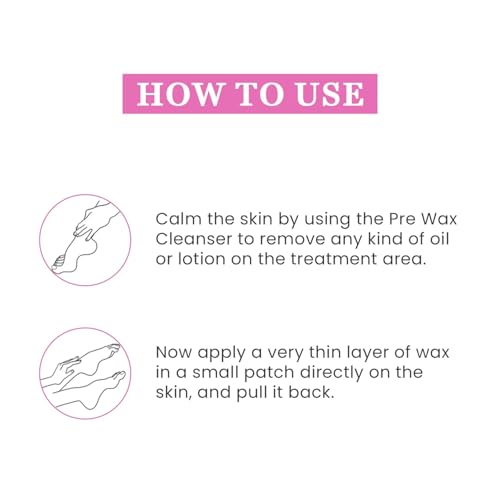 HOW TO USE

Calm the skin by using the Pre Wax Cleanser to remove any kind of oil or lotion on the treatment area.

Now apply a very thin layer of wax in a small patch directly on the skin, and pull it back.