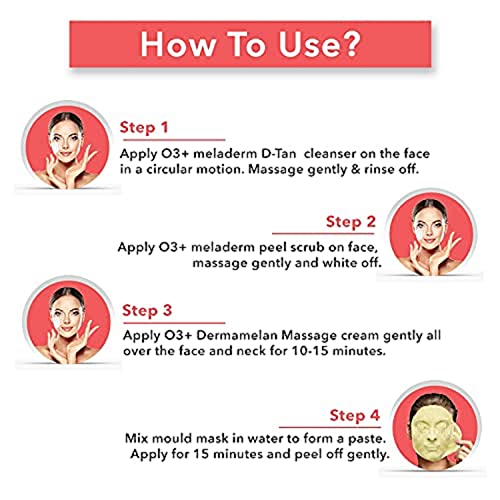 How To Use?

Step 1

Apply O3+ meladerm D-Tan cleanser on the face in a circular motion. Massage gently & rinse off.

Step 2

Apply O3+ meladerm peel scrub on face, massage gently and white off.

Step 3

Apply O3+ Dermamelan Massage cream gently all over the face and neck for 10-15 minutes.

Step 4

Mix mould mask in water to form a paste. Apply for 15 minutes and peel off gently.