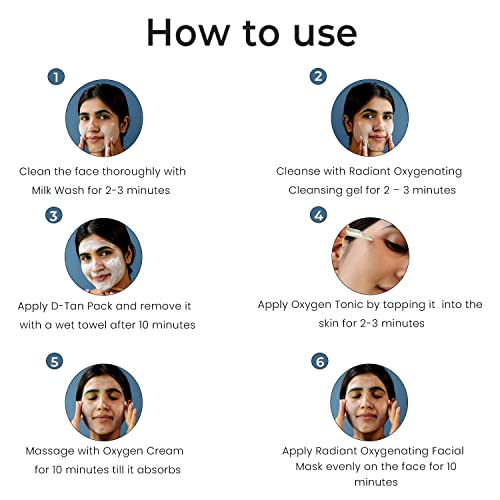 How to use

1

Clean the face thoroughly with Milk Wash for 2-3 minutes

2

Cleanse with Radiant Oxygenating Cleansing gel for 2 – 3 minutes

3

Apply D-Tan Pack and remove it with a wet towel after 10 minutes

4

Apply Oxygen Tonic by tapping it into the skin for 2-3 minutes

5

Massage with Oxygen Cream for 10 minutes till it absorbs

6

Apply Radiant Oxygenating Facial Mask evenly on the face for 10 minutes