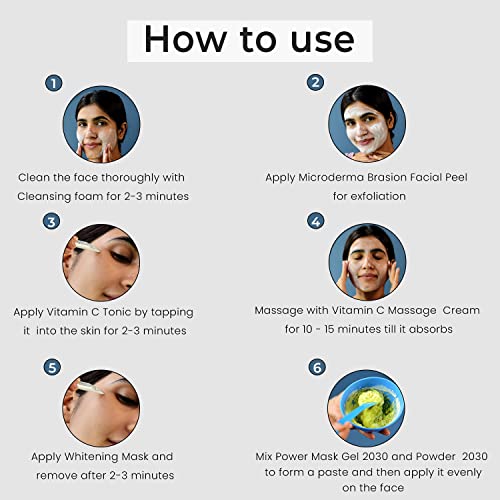 How to use

1

Clean the face thoroughly with Cleansing foam for 2-3 minutes

2

Apply Microderma Brasion Facial Peel for exfoliation

3

Apply Vitamin C Tonic by tapping it into the skin for 2-3 minutes

4

Massage with Vitamin C Massage Cream for 10 - 15 minutes till it absorbs

5

Apply Whitening Mask and remove after 2-3 minutes

6

Mix Power Mask Gel 2030 and Powder 2030 to form a paste and then apply it evenly on the face