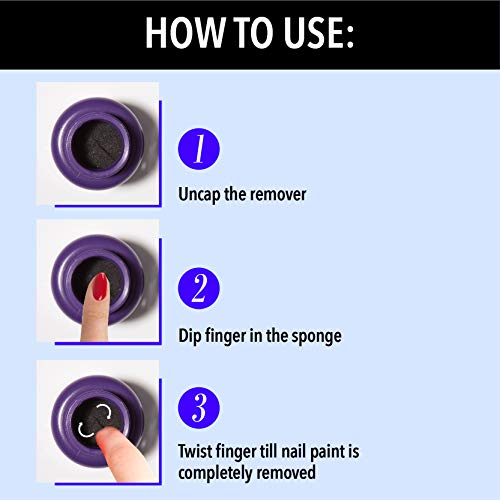 HOW TO USE:

1

Uncap the remover

2

Dip finger in the sponge

3

Twist finger till nail paint is completely removed