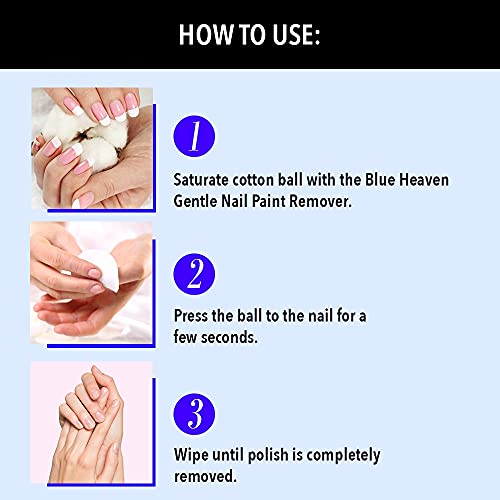 HOW TO USE:

1

Saturate cotton ball with the Blue Heaven Gentle Nail Paint Remover.

2

Press the ball to the nail for a few seconds.

3

Wipe until polish is completely removed.