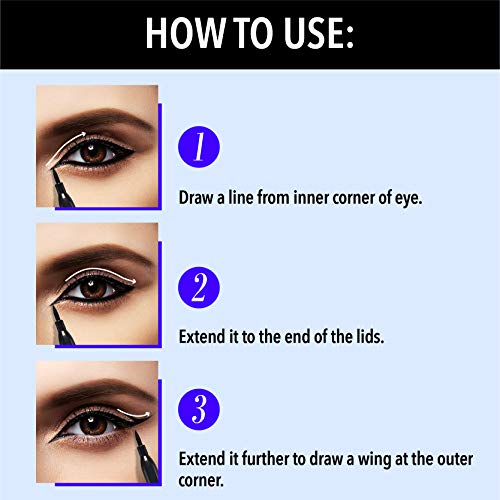 HOW TO USE:

1

Draw a line from inner corner of eye.

2

Extend it to the end of the lids.

3

Extend it further to draw a wing at the outer corner.