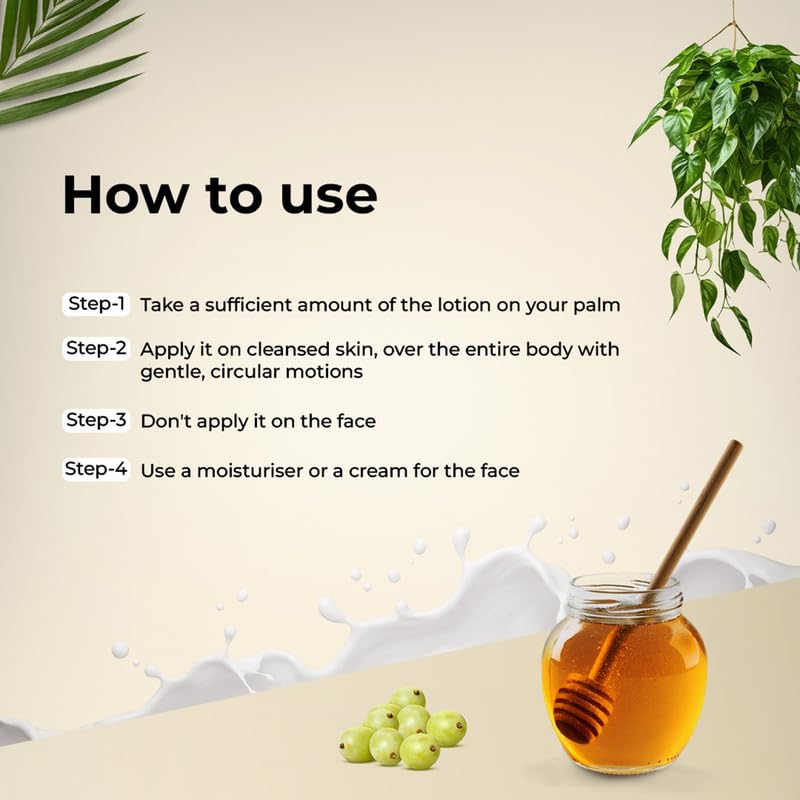 How to use

Step-1 Take a sufficient amount of the lotion on your palm

Step-2 Apply it on cleansed skin, over the entire body with gentle, circular motions

Step-3 Don't apply it on the face

Step-4 Use a moisturiser or a cream for the face