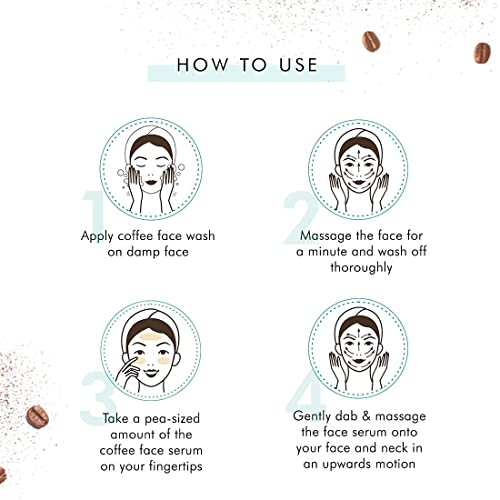 HOW TO USE

1
Apply coffee face wash on damp face

2
Massage the face for a minute and wash off thoroughly

3
Take a pea-sized amount of the coffee face serum on your fingertips

4
Gently dab & massage the face serum onto your face and neck in an upwards motion