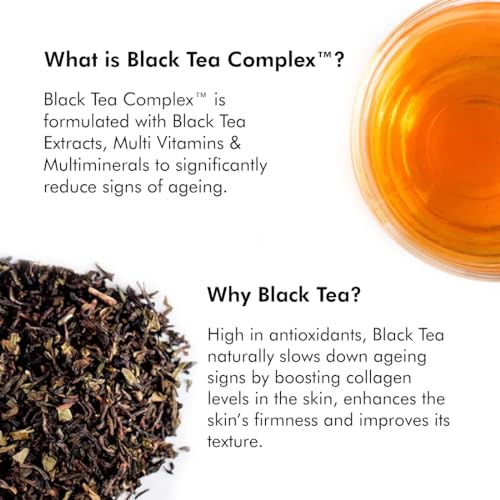 What is Black Tea Complex™?

Black Tea Complex™ is formulated with Black Tea Extracts, Multi Vitamins & Multiminerals to significantly reduce signs of ageing.

Why Black Tea?

High in antioxidants, Black Tea naturally slows down ageing signs by boosting collagen levels in the skin, enhances the skin's firmness and improves its texture.