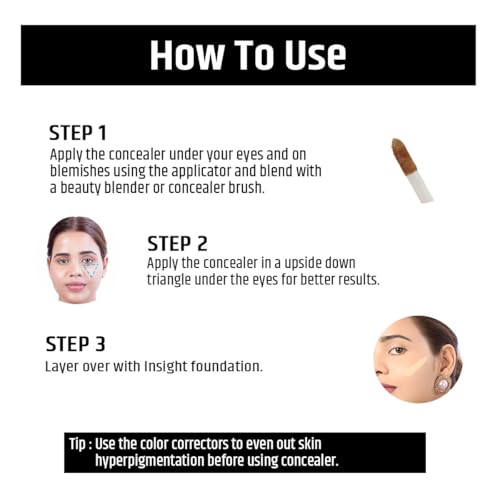 How To Use

STEP 1
Apply the concealer under your eyes and on blemishes using the applicator and blend with a beauty blender or concealer brush.

STEP 2
Apply the concealer in a upside down triangle under the eyes for better results.

STEP 3
Layer over with Insight foundation.

Tip : Use the color correctors to even out skin hyperpigmentation before using concealer.