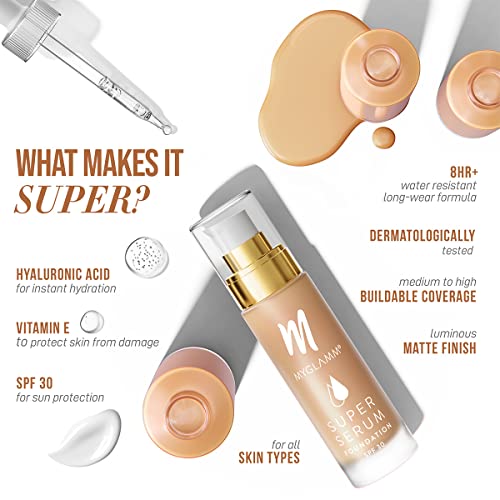 WHAT MAKES IT SUPER?

HYALURONIC ACID
for instant hydration

VITAMIN E
to protect skin from damage

SPF 30
for sun protection

8HR+
water resistant long-wear formula

DERMATOLOGICALLY
tested

medium to high
BUILDABLE COVERAGE

luminous
MATTE FINISH

for all
SKIN TYPES

M
MYGLAMM®
SUPER SERUM
FOUNDATION
SPF 30