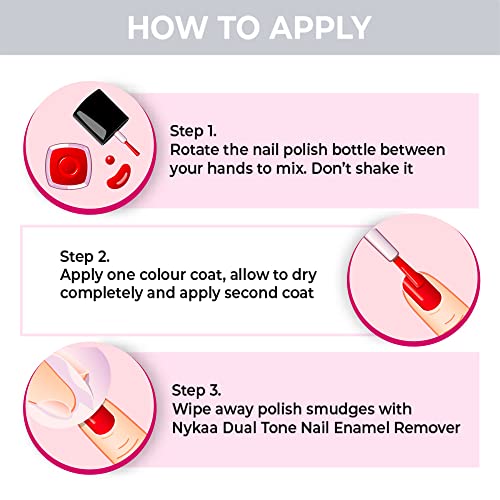 HOW TO APPLY

Step 1.
Rotate the nail polish bottle between your hands to mix. Don't shake it

Step 2.
Apply one colour coat, allow to dry completely and apply second coat

Step 3.
Wipe away polish smudges with Nykaa Dual Tone Nail Enamel Remover