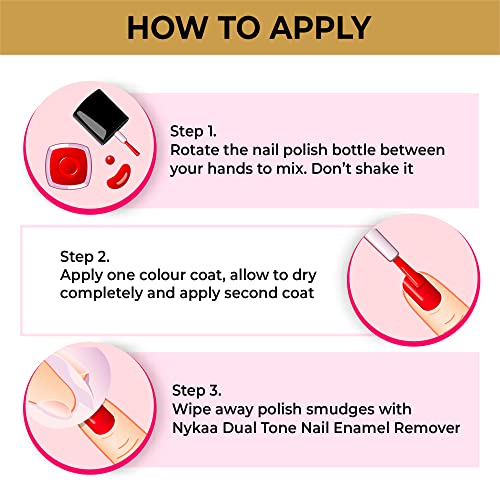 HOW TO APPLY

Step 1.
Rotate the nail polish bottle between your hands to mix. Don't shake it

Step 2.
Apply one colour coat, allow to dry completely and apply second coat

Step 3.
Wipe away polish smudges with Nykaa Dual Tone Nail Enamel Remover