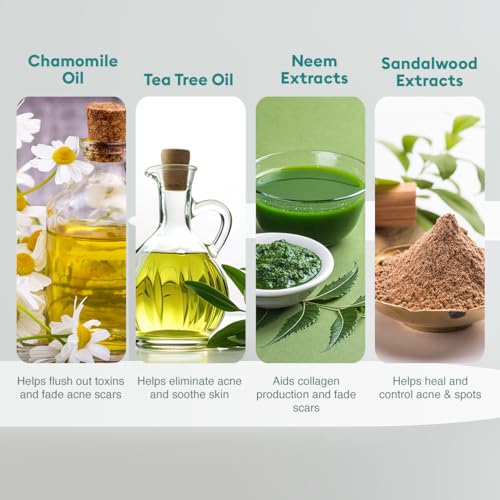 Chamomile Oil

Helps flush out toxins and fade acne scars

Tea Tree Oil

Helps eliminate acne and soothe skin

Neem Extracts

Aids collagen production and fade scars

Sandalwood Extracts

Helps heal and control acne & spots