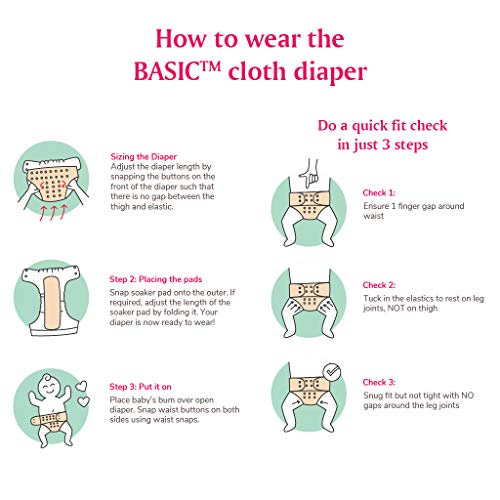 How to wear the BASIC™ cloth diaper

Sizing the Diaper
Adjust the diaper length by snapping the buttons on the front of the diaper such that there is no gap between the thigh and elastic.

Step 2: Placing the pads
Snap soaker pad onto the outer. If required, adjust the length of the soaker pad by folding it. Your diaper is now ready to wear!

Step 3: Put it on
Place baby's bum over open diaper. Snap waist buttons on both sides using waist snaps.

Do a quick fit check in just 3 steps

Check 1:
Ensure 1 finger gap around waist

Check 2:
Tuck in the elastics to rest on leg joints, NOT on thigh

Check 3:
Snug fit but not tight with NO gaps around the leg joints