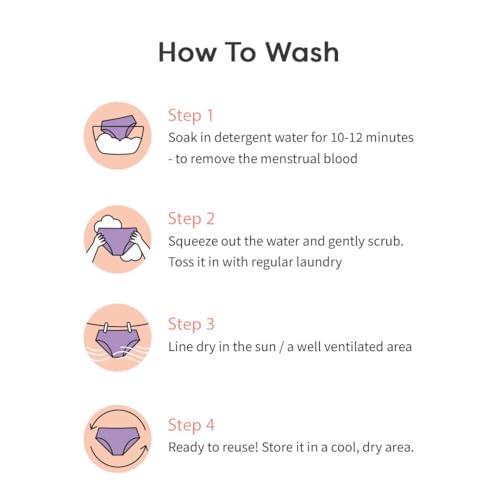 How To Wash

Step 1
Soak in detergent water for 10-12 minutes - to remove the menstrual blood

Step 2
Squeeze out the water and gently scrub. Toss it in with regular laundry

Step 3
Line dry in the sun / a well ventilated area

Step 4
Ready to reuse! Store it in a cool, dry area.