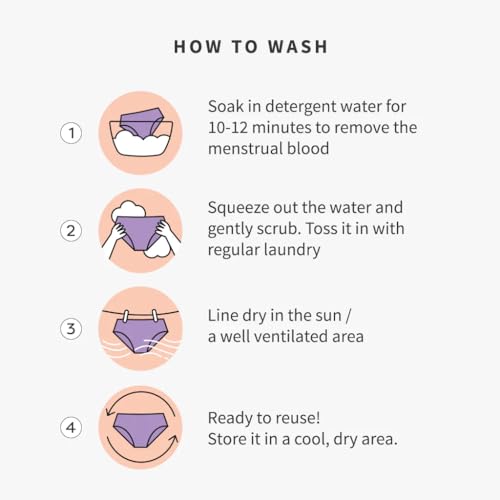 HOW TO WASH

1 Soak in detergent water for 10-12 minutes to remove the menstrual blood

2 Squeeze out the water and gently scrub. Toss it in with regular laundry

3 Line dry in the sun / a well ventilated area

4 Ready to reuse! Store it in a cool, dry area.