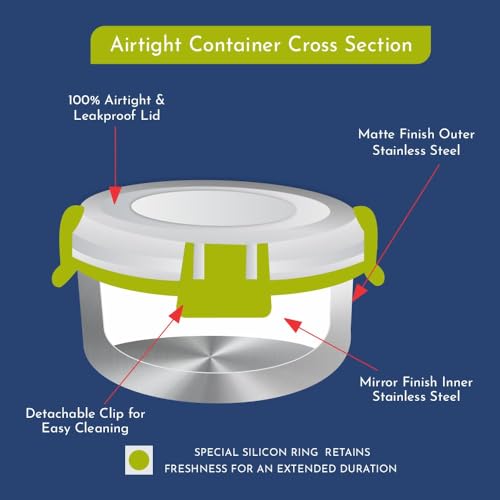 Airtight Container Cross Section

100% Airtight & Leakproof Lid

Matte Finish Outer Stainless Steel

Mirror Finish Inner Stainless Steel

Detachable Clip for Easy Cleaning

SPECIAL SILICON RING RETAINS FRESHNESS FOR AN EXTENDED DURATION