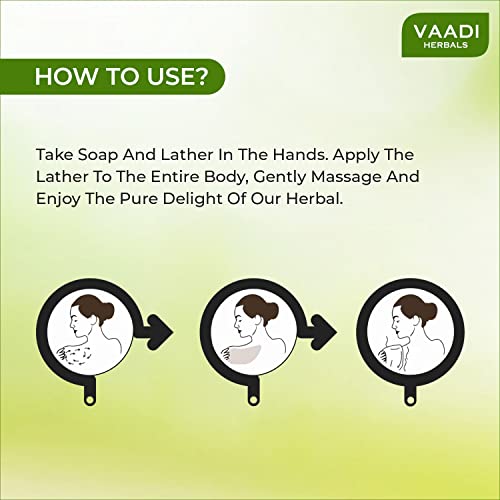 VAADI
HERBALS

HOW TO USE?

Take Soap And Lather In The Hands. Apply The Lather To The Entire Body, Gently Massage And Enjoy The Pure Delight Of Our Herbal.