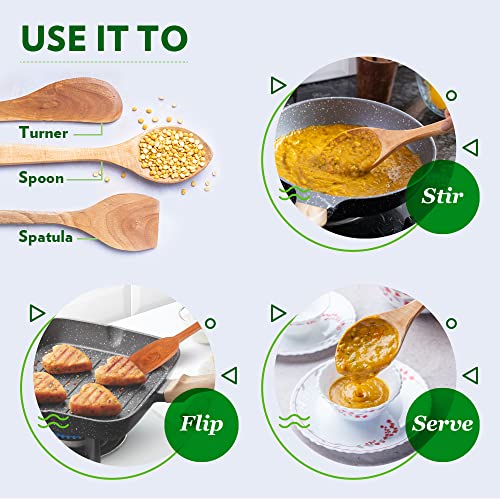 USE IT TO

Turner

Spoon

Spatula

Stir

Flip

Serve