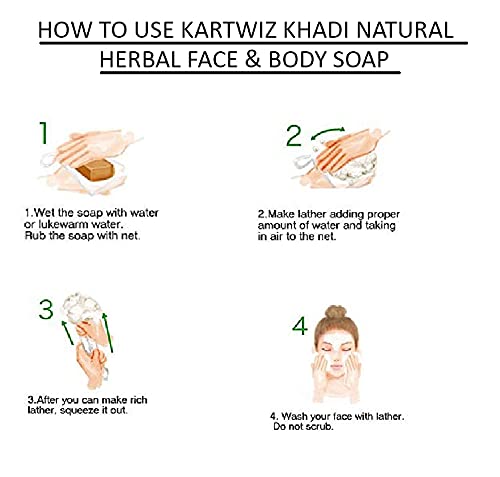 HOW TO USE KARTWIZ KHADI NATURAL HERBAL FACE & BODY SOAP

1

1.Wet the soap with water or lukewarm water. Rub the soap with net.

2

2.Make lather adding proper amount of water and taking in air to the net.

3

3.After you can make rich lather, squeeze it out.

4

4. Wash your face with lather. Do not scrub.