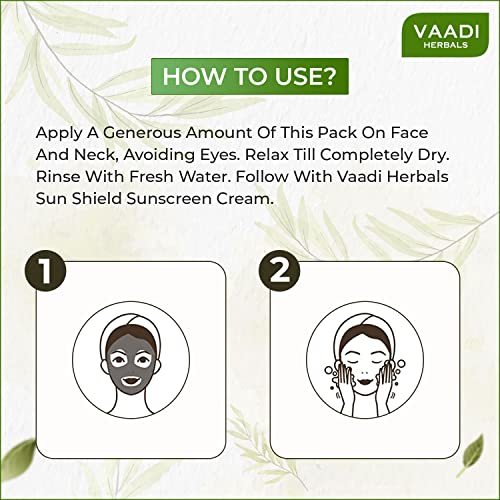 VAADI
HERBALS

HOW TO USE?

Apply A Generous Amount Of This Pack On Face And Neck, Avoiding Eyes. Relax Till Completely Dry. Rinse With Fresh Water. Follow With Vaadi Herbals Sun Shield Sunscreen Cream.

1

2