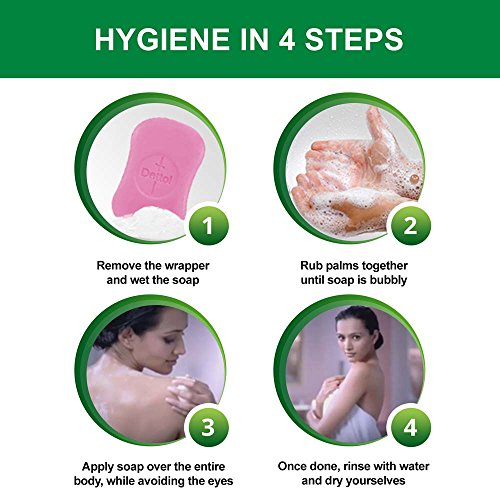 HYGIENE IN 4 STEPS

Dettol

1

Remove the wrapper and wet the soap

2

Rub palms together until soap is bubbly

3

Apply soap over the entire body, while avoiding the eyes

4

Once done, rinse with water and dry yourselves