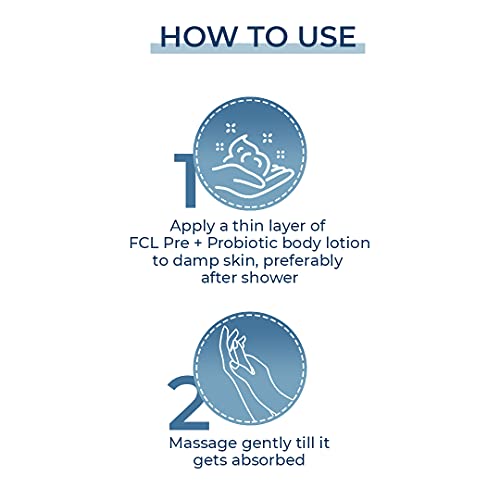 HOW TO USE

1

Apply a thin layer of FCL Pre + Probiotic body lotion to damp skin, preferably after shower

2

Massage gently till it gets absorbed