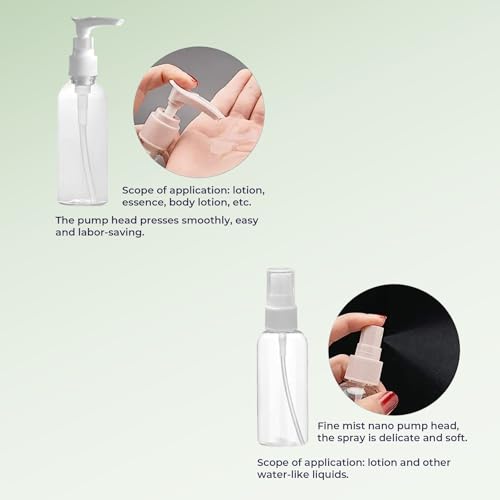 Scope of application: lotion, essence, body lotion, etc.

The pump head presses smoothly, easy and labor-saving.

Fine mist nano pump head, the spray is delicate and soft.

Scope of application: lotion and other water-like liquids.