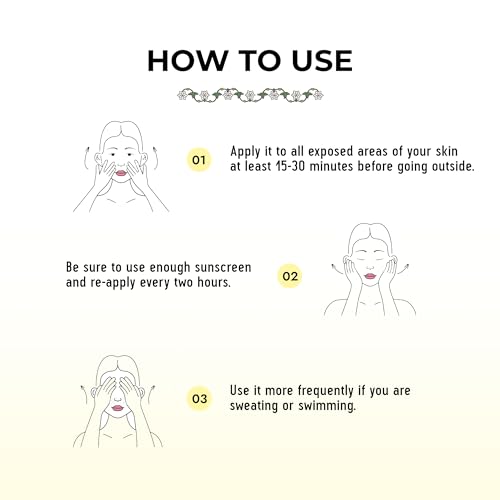 HOW TO USE

01

Apply it to all exposed areas of your skin at least 15-30 minutes before going outside.

Be sure to use enough sunscreen and re-apply every two hours.

02

03

Use it more frequently if you are sweating or swimming.