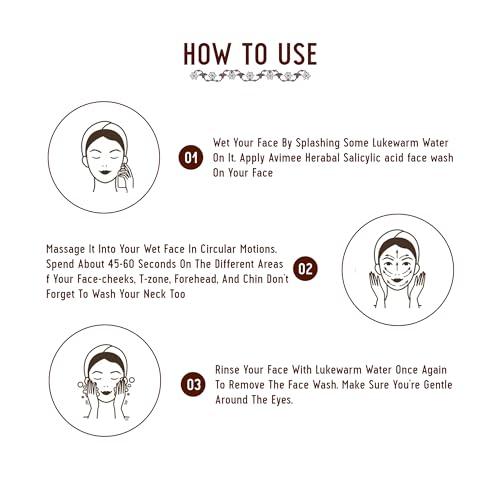 HOW TO USE

01 Wet Your Face By Splashing Some Lukewarm Water On It. Apply Avimee Herabal Salicylic acid face wash On Your Face

Massage It Into Your Wet Face In Circular Motions. Spend About 45-60 Seconds On The Different Areas f Your Face-cheeks, T-zone, Forehead, And Chin Don't Forget To Wash Your Neck Too 02

03 Rinse Your Face With Lukewarm Water Once Again To Remove The Face Wash. Make Sure You're Gentle Around The Eyes.