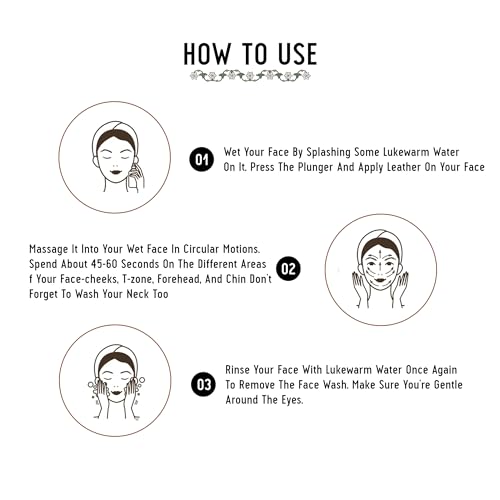 HOW TO USE

01 Wet Your Face By Splashing Some Lukewarm Water On It. Press The Plunger And Apply Leather On Your Face

Massage It Into Your Wet Face In Circular Motions. Spend About 45-60 Seconds On The Different Areas f Your Face-cheeks, T-zone, Forehead, And Chin Don't Forget To Wash Your Neck Too 02

03 Rinse Your Face With Lukewarm Water Once Again To Remove The Face Wash. Make Sure You're Gentle Around The Eyes.