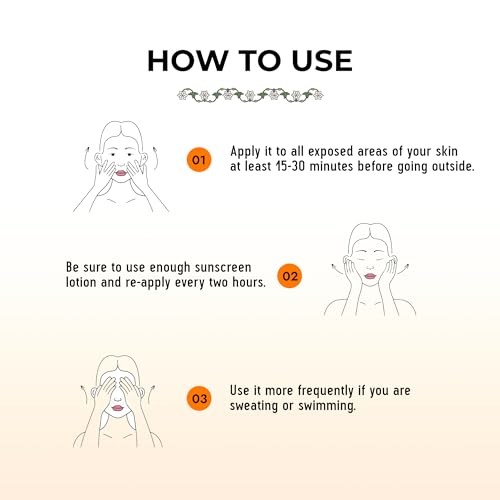 HOW TO USE

01 Apply it to all exposed areas of your skin at least 15-30 minutes before going outside.

Be sure to use enough sunscreen lotion and re-apply every two hours. 02

03 Use it more frequently if you are sweating or swimming.