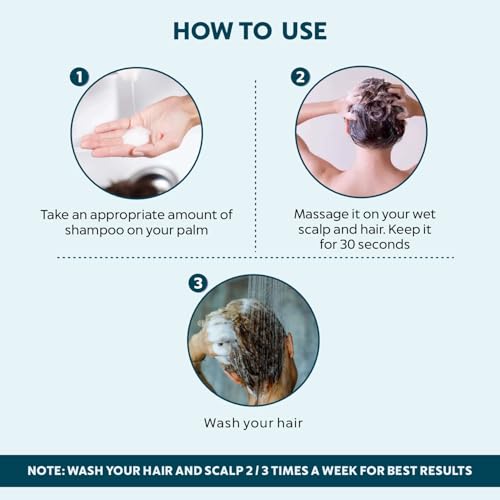 HOW TO USE

1

Take an appropriate amount of shampoo on your palm

2

Massage it on your wet scalp and hair. Keep it for 30 seconds

3

Wash your hair

NOTE: WASH YOUR HAIR AND SCALP 2 / 3 TIMES A WEEK FOR BEST RESULTS