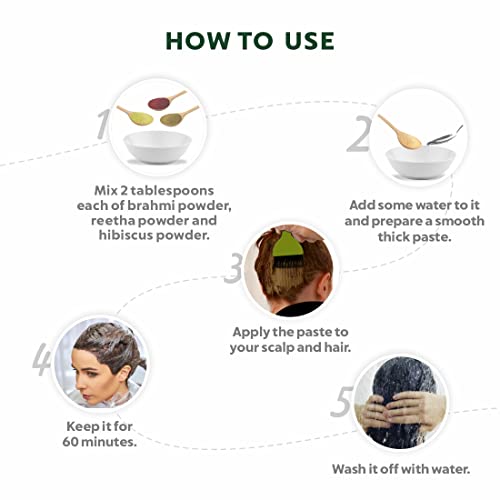 HOW TO USE

1

Mix 2 tablespoons each of brahmi powder, reetha powder and hibiscus powder.

2

Add some water to it and prepare a smooth thick paste.

3

Apply the paste to your scalp and hair.

4

Keep it for 60 minutes.

5

Wash it off with water.